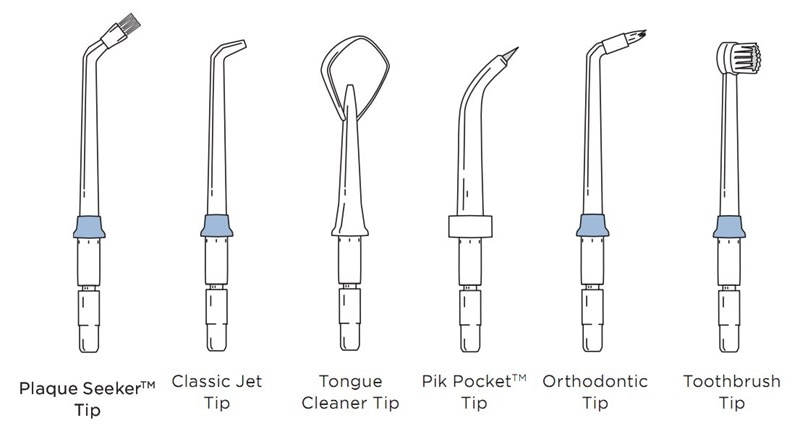 Plaque Seeker™ Tip

Classic Jet Tip

Tongue Cleaner Tip

Pik Pocket™ Tip

Orthodontic Tip

Toothbrush Tip